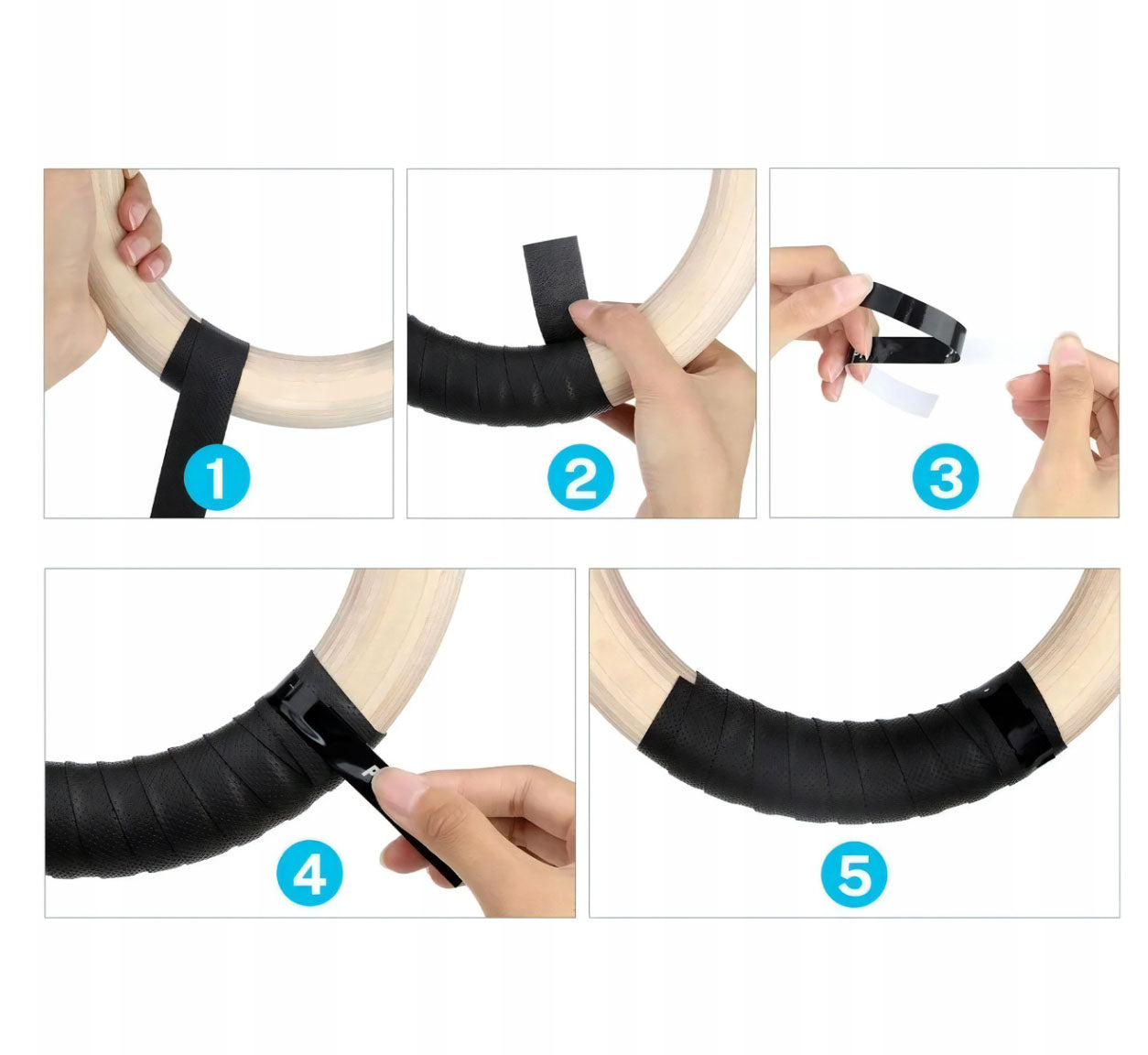 1

2

3

4

5